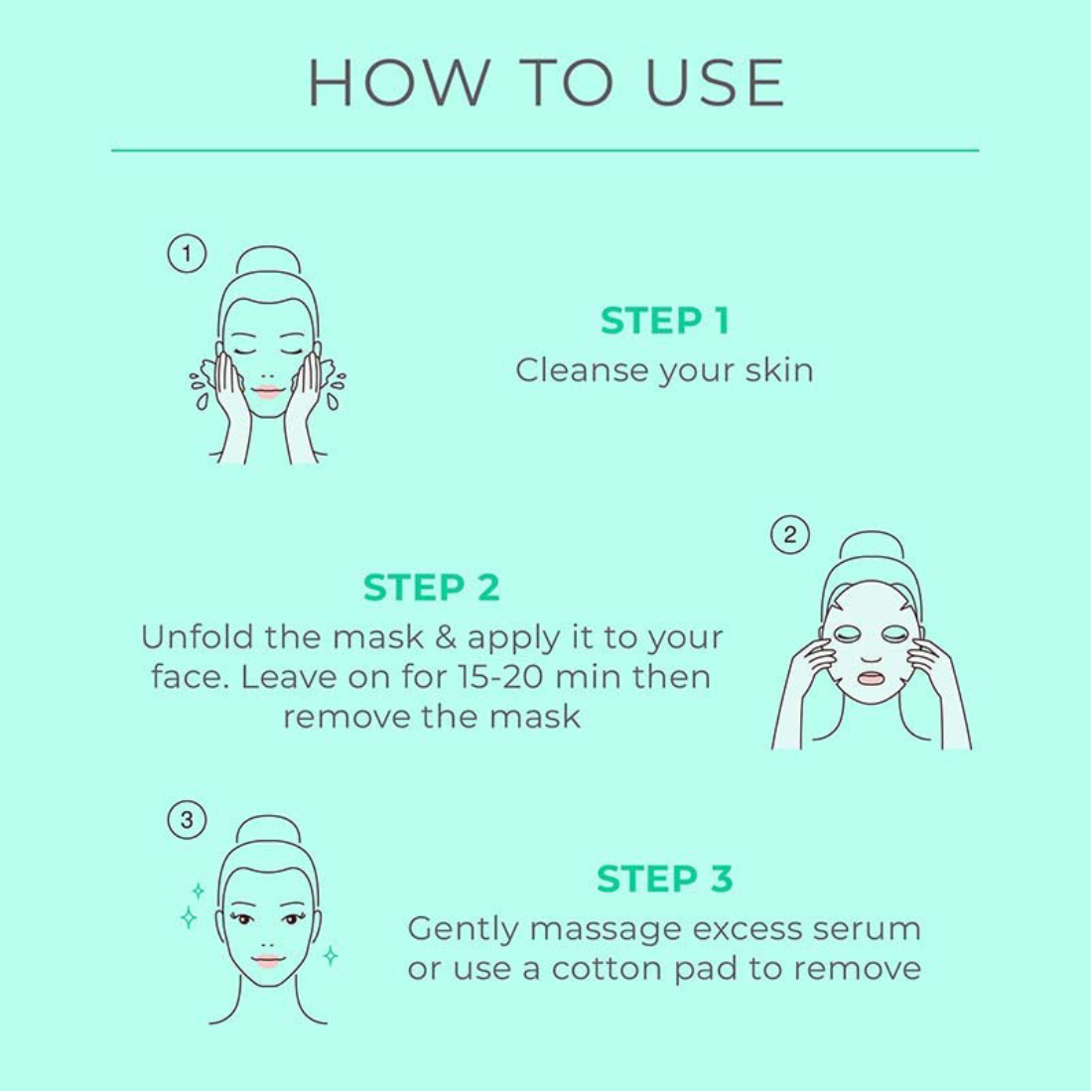 HOW TO USE

1

STEP 1
Cleanse your skin

2

STEP 2
Unfold the mask & apply it to your face. Leave on for 15-20 min then remove the mask

3

STEP 3
Gently massage excess serum or use a cotton pad to remove